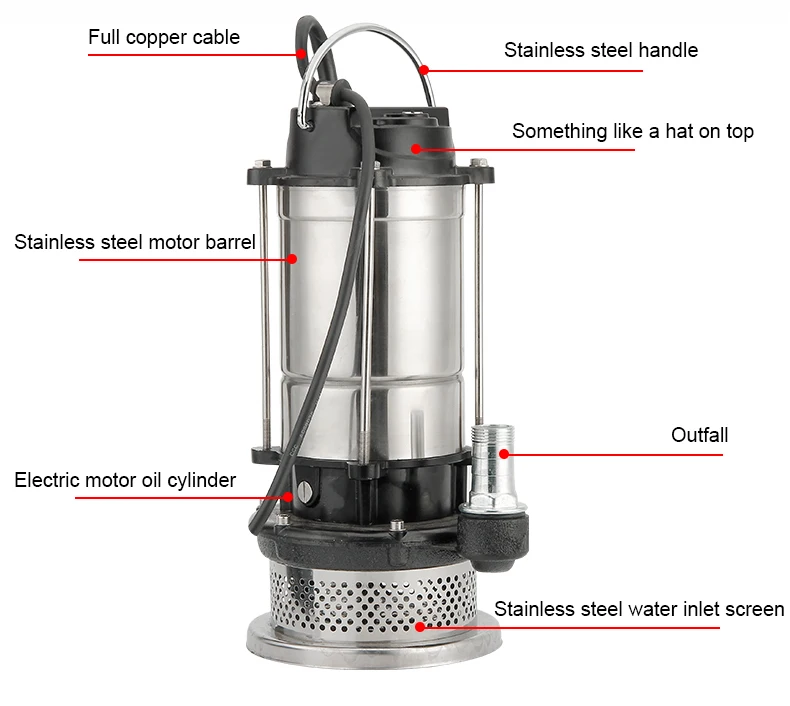 Full copper cable
Stainless steel handle
Something like a hat on top
Stainless steel motor barrel
Outfall
Electric motor oil cylinder
Stainless steel water inlet screen