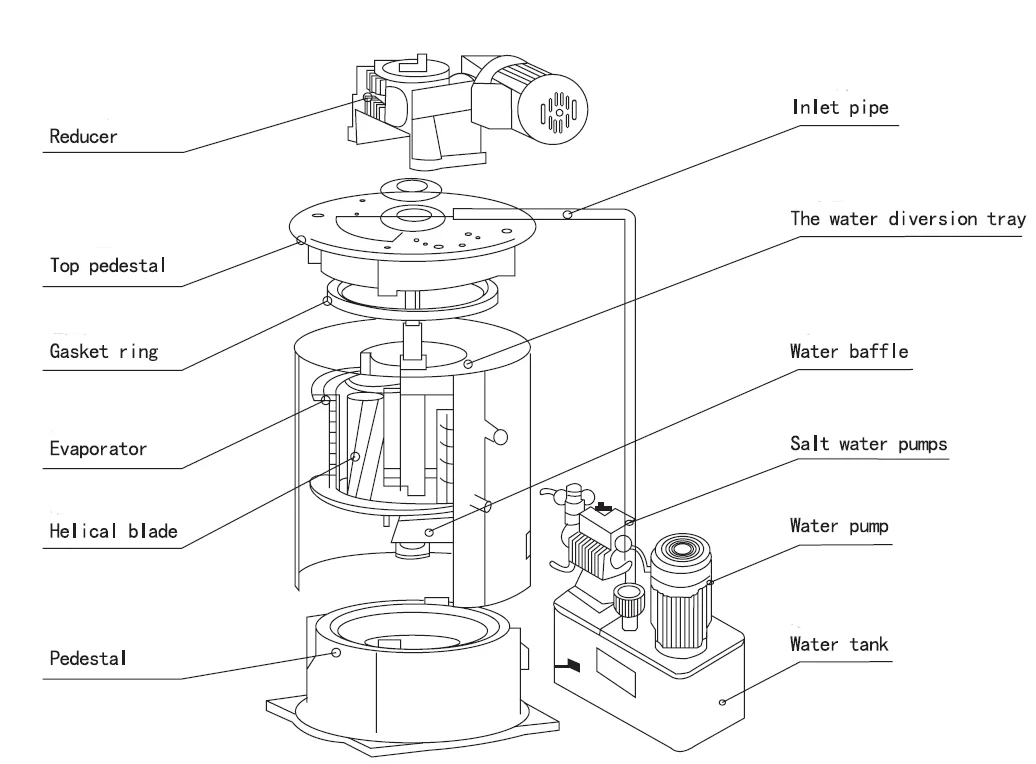 Reducer

Top pedestal

Gasket ring

Evaporator

Helical blade

Pedestal

Inlet pipe

The water diversion tray

Water baffle

Salt water pumps

Water pump

Water tank