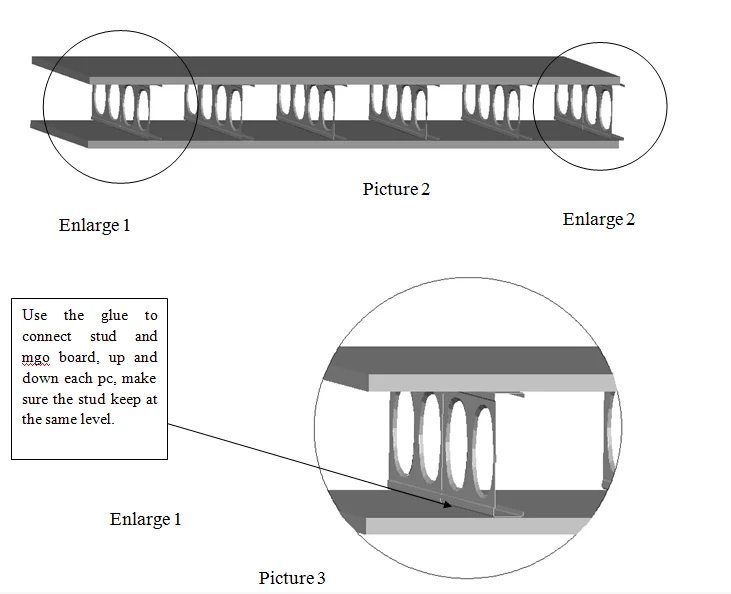 Picture 2

Enlarge 1

Enlarge 2

Use the glue to connect stud and mgo board, up and down each pc, make sure the stud keep at the same level.

Enlarge 1

Picture 3