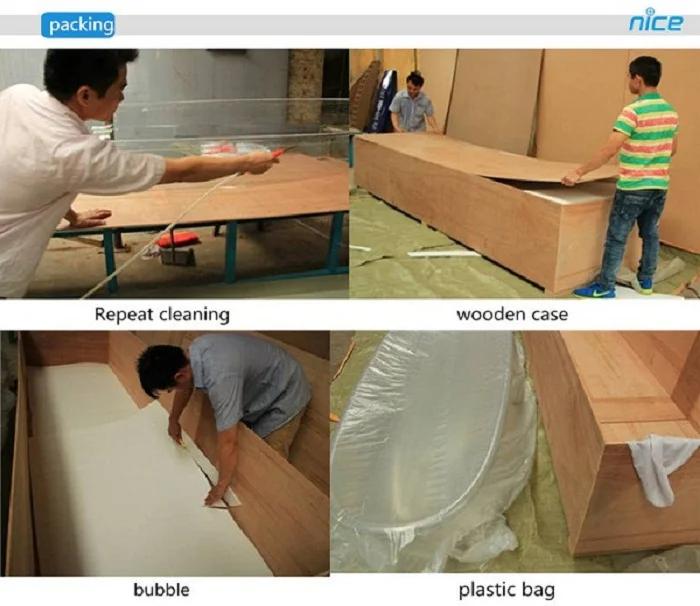 packing

nice

Repeat cleaning

wooden case

bubble

plastic bag