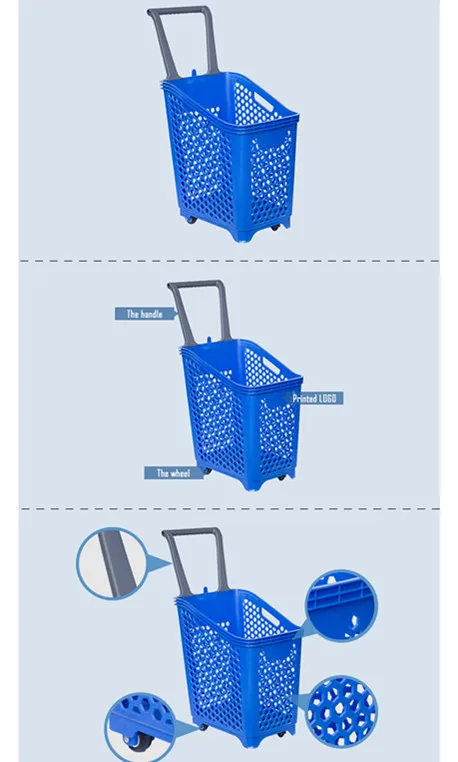 The handle

Printed LOGO

The wheel