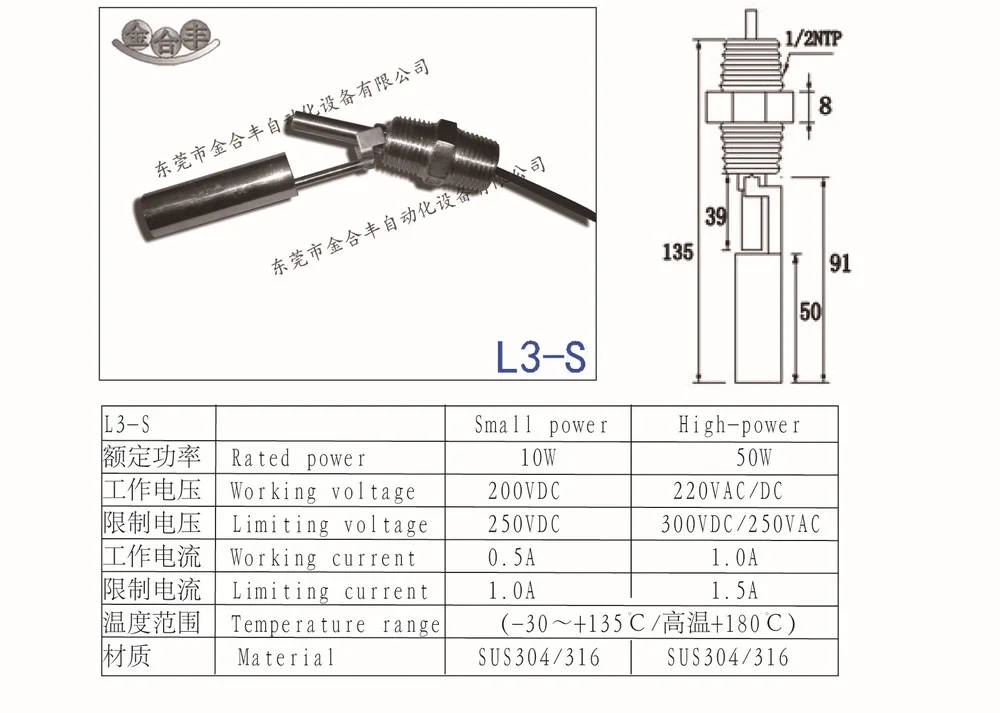 金合丰

东莞市金合丰自动化设备有限公司

东莞市金合丰自动化设备有限公司

L3-S

1/2NTP

8

39

135

91

50

| L3-S | | Small power | High-power |
|---|---|---|---|
| 额定功率 | Rated power | 10W | 50W |
| 工作电压 | Working voltage | 200VDC | 220VAC/DC |
| 限制电压 | Limiting voltage | 250VDC | 300VDC/250VAC |
| 工作电流 | Working current | 0.5A | 1.0A |
| 限制电流 | Limiting current | 1.0A | 1.5A |
| 温度范围 | Temperature range | (-30～+135℃/高温+180℃) | |
| 材质 | Material | SUS304/316 | SUS304/316 |