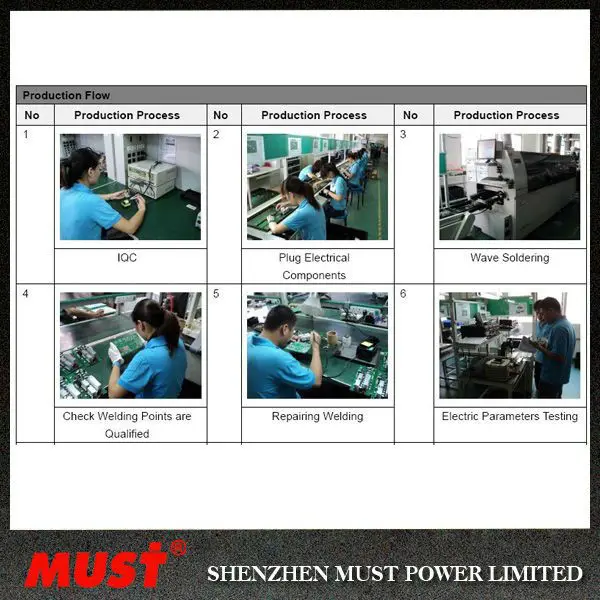 Production Flow

| No | Production Process | No | Production Process | No | Production Process |
|---|---|---|---|---|---|
| 1 | IQC | 2 | Plug Electrical Components | 3 | Wave Soldering |
| 4 | Check Welding Points are Qualified | 5 | Repairing Welding | 6 | Electric Parameters Testing |

MUST®

SHENZHEN MUST POWER LIMITED