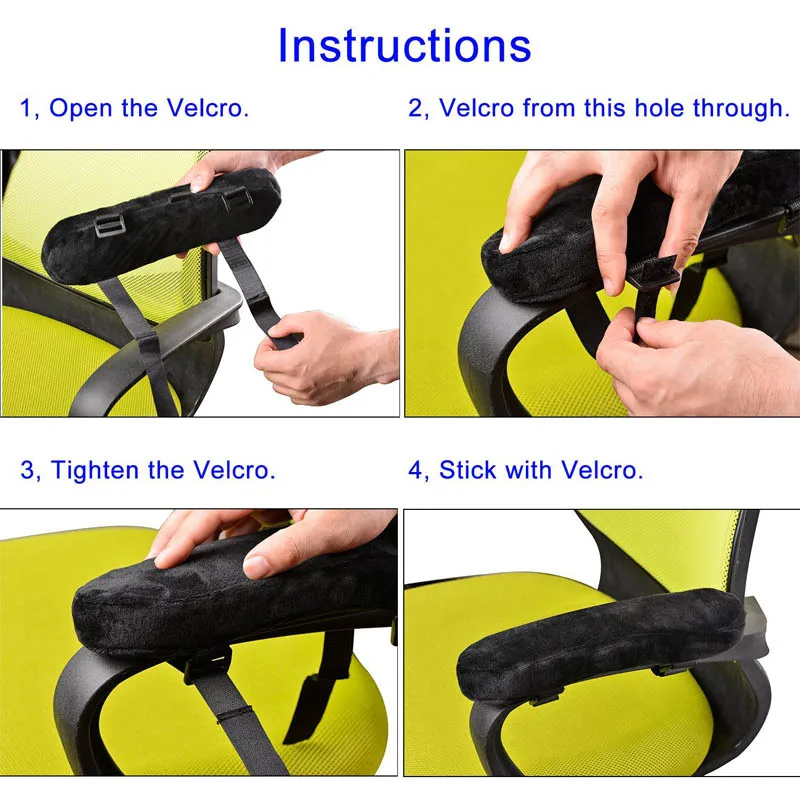 Instructions

1, Open the Velcro.

2, Velcro from this hole through.

3, Tighten the Velcro.

4, Stick with Velcro.