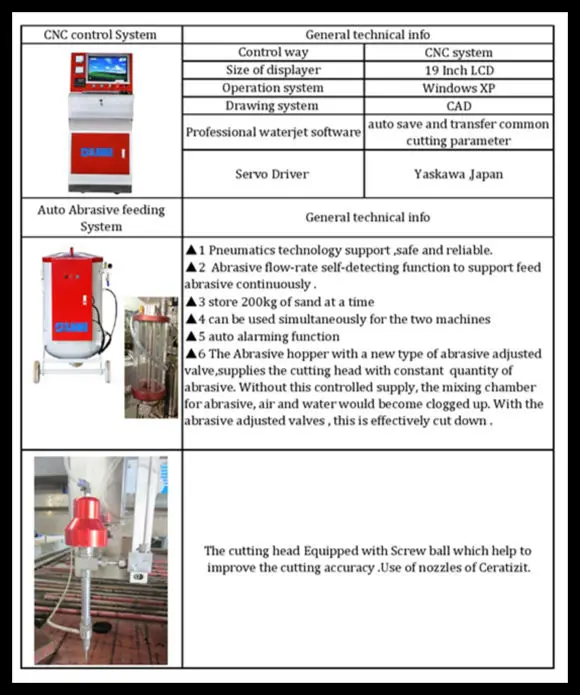 | CNC control System | General technical info | |
|---|---|---|
| | Control way | CNC system |
| | Size of displayer | 19 Inch LCD |
| | Operation system | Windows XP |
| | Drawing system | CAD |
| | Professional waterjet software | auto save and transfer common cutting parameter |
| | Servo Driver | Yaskawa ,Japan |
| Auto Abrasive feeding System | General technical info | |
| | ▲1 Pneumatics technology support ,safe and reliable. ▲2 Abrasive flow-rate self-detecting function to support feed abrasive continuously . ▲3 store 200kg of sand at a time ▲4 can be used simultaneously for the two machines ▲5 auto alarming function ▲6 The Abrasive hopper with a new type of abrasive adjusted valve,supplies the cutting head with constant quantity of abrasive. Without this controlled supply, the mixing chamber for abrasive, air and water would become clogged up. With the abrasive adjusted valves , this is effectively cut down . | |
| | The cutting head Equipped with Screw ball which help to improve the cutting accuracy .Use of nozzles of Ceratizit. | |