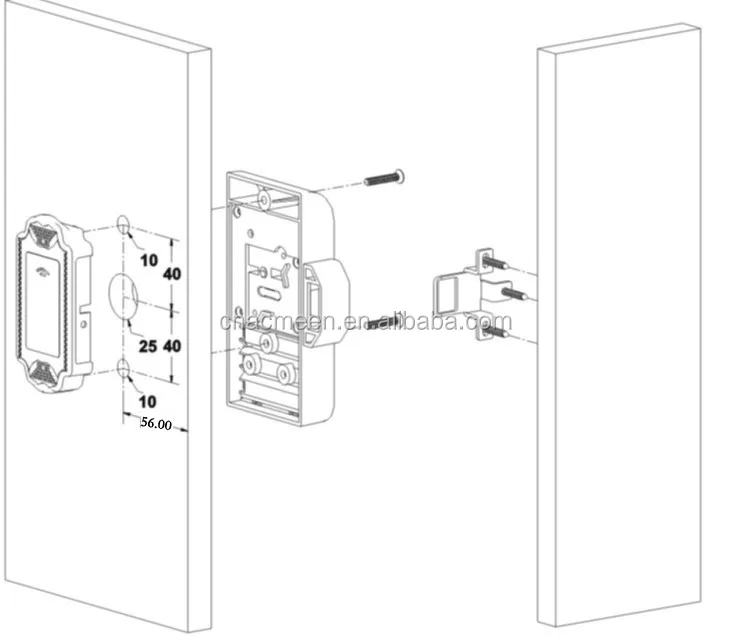 10
40
25 40
10
56.00
chacmeen.en.alibaba.com