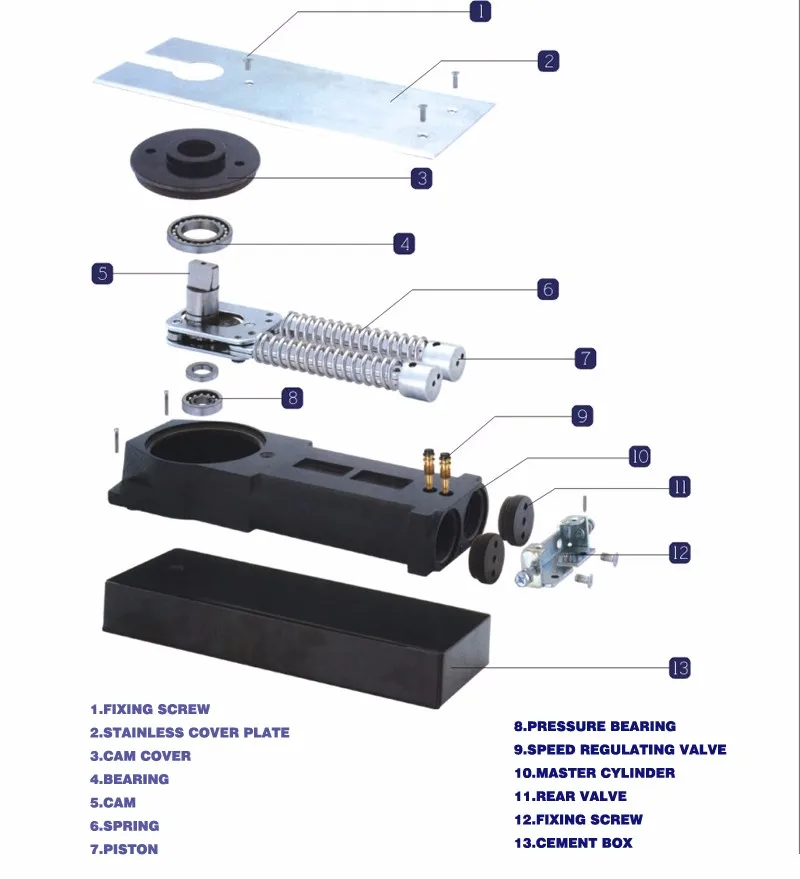 1
2
3
4
5
6
7
8
9
10
11
12
13

1.FIXING SCREW
2.STAINLESS COVER PLATE
3.CAM COVER
4.BEARING
5.CAM
6.SPRING
7.PISTON

8.PRESSURE BEARING
9.SPEED REGULATING VALVE
10.MASTER CYLINDER
11.REAR VALVE
12.FIXING SCREW
13.CEMENT BOX