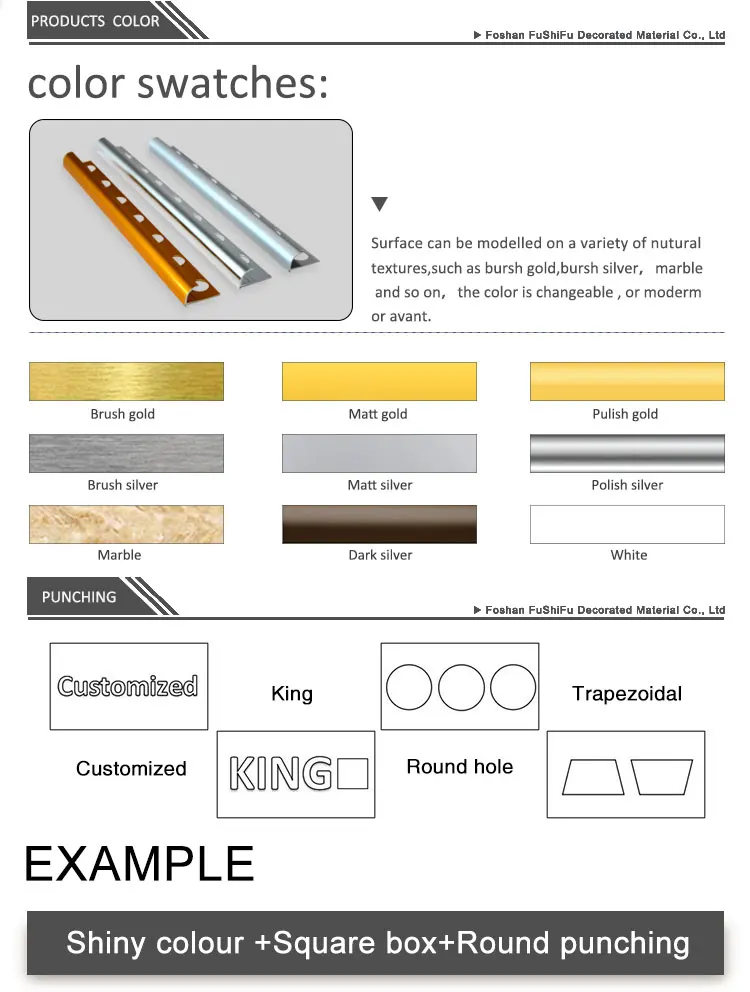 PRODUCTS COLOR

▶ Foshan FuShiFu Decorated Material Co., Ltd

color swatches:

▼

Surface can be modelled on a variety of nutural textures,such as bursh gold,bursh silver, marble and so on, the color is changeable , or moderm or avant.

Brush gold

Matt gold

Pulish gold

Brush silver

Matt silver

Polish silver

Marble

Dark silver

White

PUNCHING

▶ Foshan FuShiFu Decorated Material Co., Ltd

Customized

King

Trapezoidal

Customized

KING

Round hole

EXAMPLE

Shiny colour +Square box+Round punching