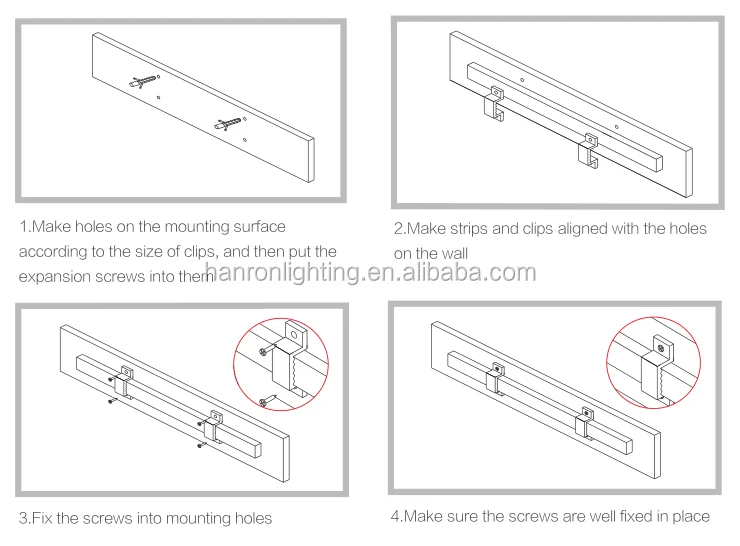 1.Make holes on the mounting surface according to the size of clips, and then put the expansion screws into them

2.Make strips and clips aligned with the holes on the wall

hanronlighting.en.alibaba.com

3.Fix the screws into mounting holes

4.Make sure the screws are well fixed in place