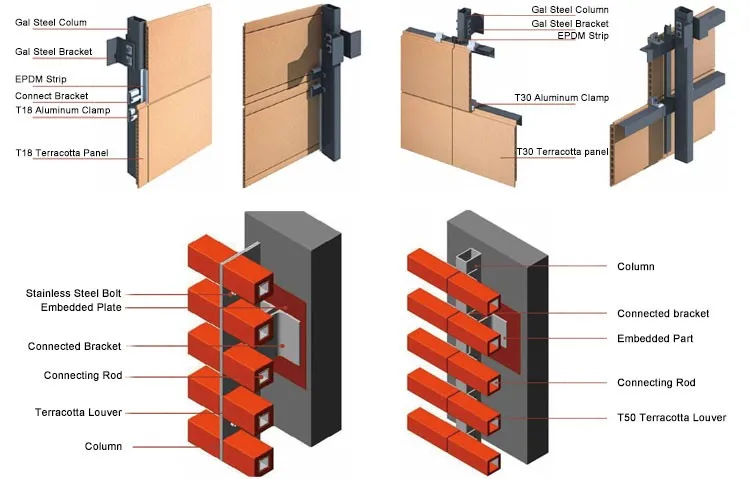 Gal Steel Colum
Gal Steel Bracket
EPDM Strip
Connect Bracket
T18 Aluminum Clamp
T18 Terracotta Panel

Gal Steel Column
Gal Steel Bracket
EPDM Strip
T30 Aluminum Clamp
T30 Terracotta panel

Stainless Steel Bolt
Embedded Plate
Connected Bracket
Connecting Rod
Terracotta Louver
Column

Column
Connected bracket
Embedded Part
Connecting Rod
T50 Terracotta Louver