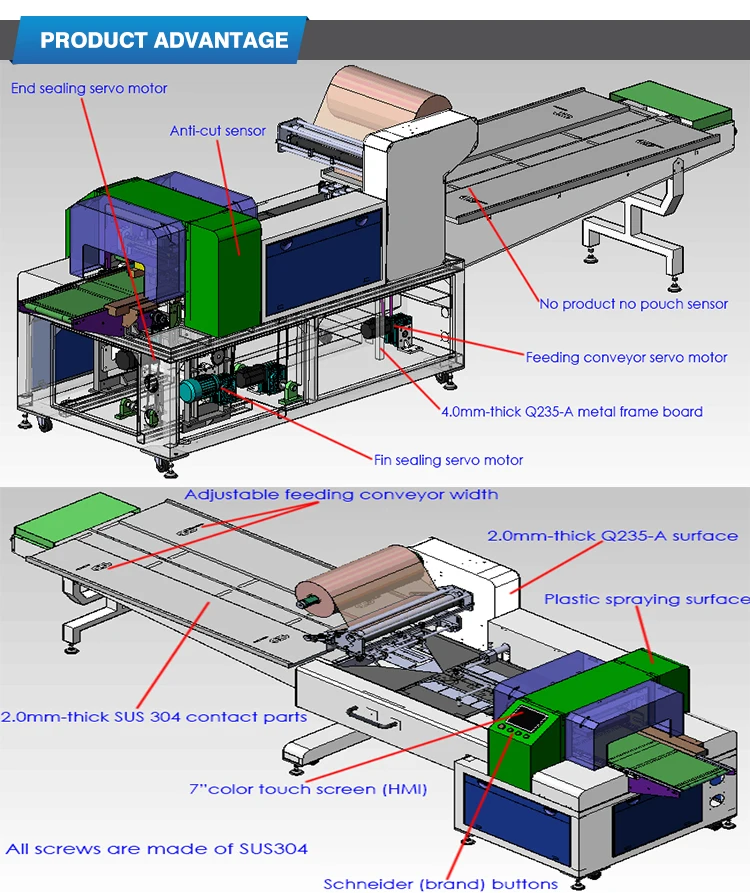 PRODUCT ADVANTAGE

End sealing servo motor

Anti-cut sensor

No product no pouch sensor

Feeding conveyor servo motor

4.0mm-thick Q235-A metal frame board

Fin sealing servo motor

Adjustable feeding conveyor width

2.0mm-thick Q235-A surface

Plastic spraying surface

2.0mm-thick SUS 304 contact parts

7"color touch screen (HMI)

All screws are made of SUS304

Schneider (brand) buttons