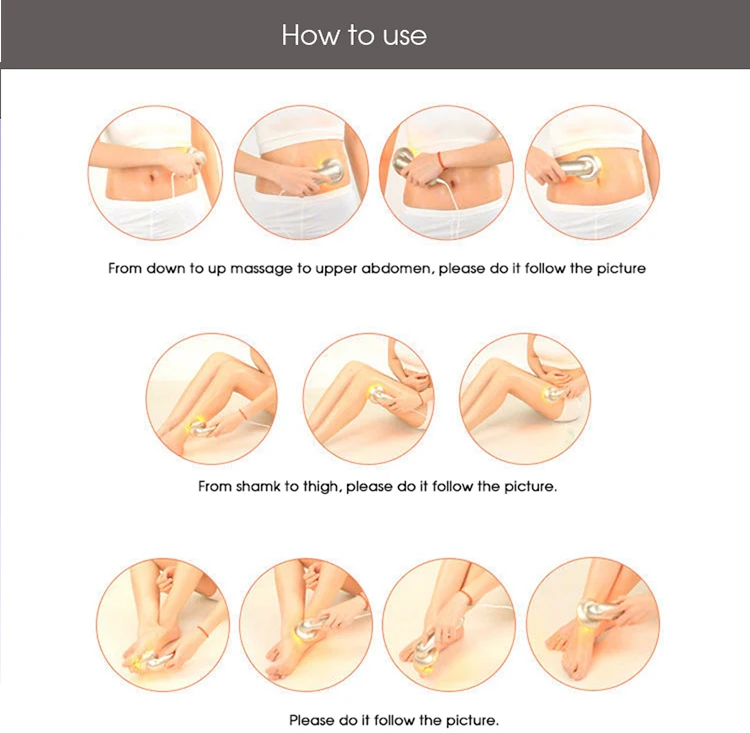 How to use

From down to up massage to upper abdomen, please do it follow the picture

From shamk to thigh, please do it follow the picture.

Please do it follow the picture.