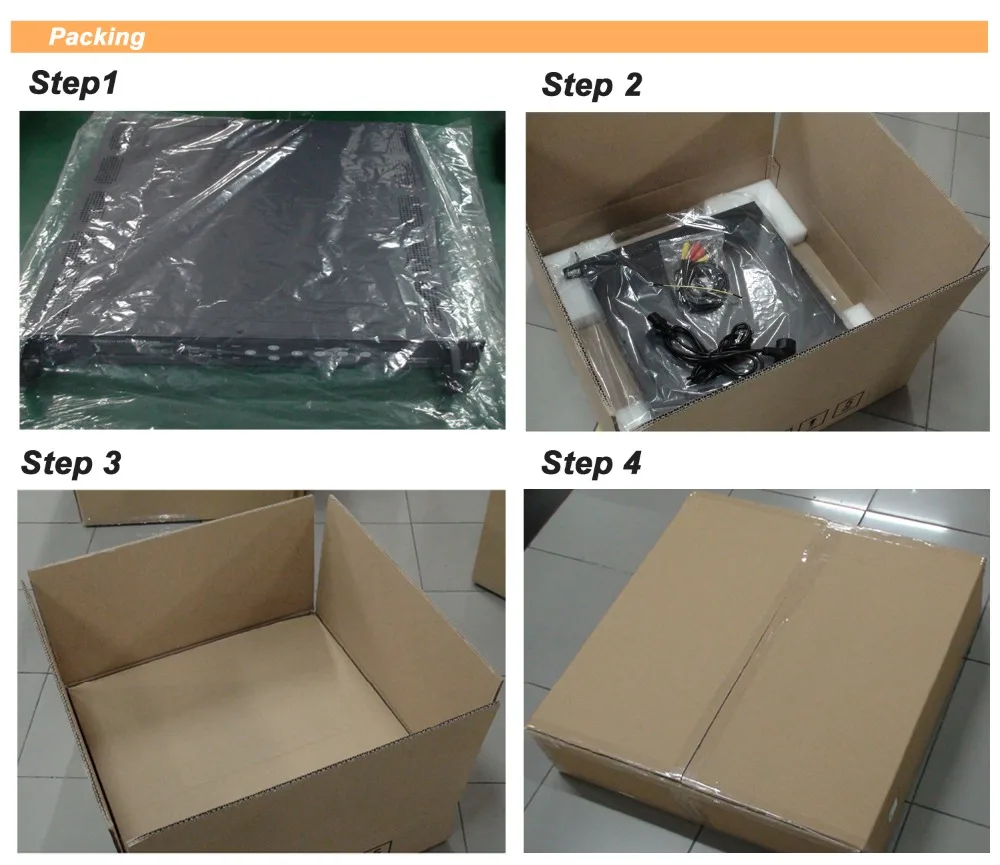 Packing

Step1

Step 2

Step 3

Step 4