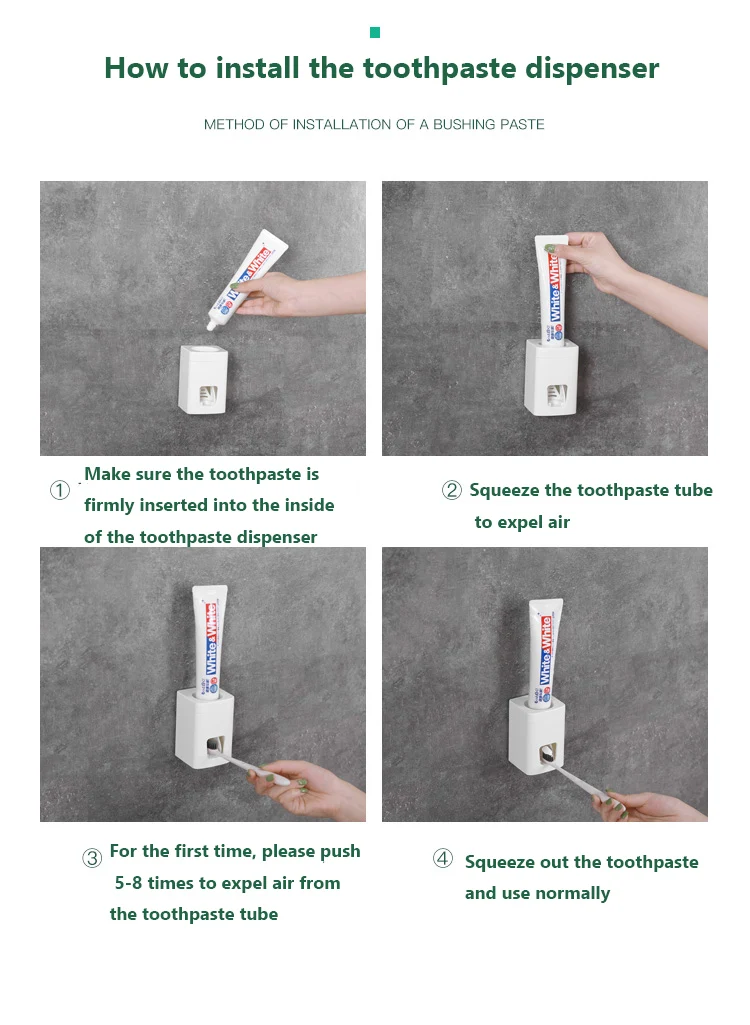 How to install the toothpaste dispenser

METHOD OF INSTALLATION OF A BUSHING PASTE

White&White

White&White

① Make sure the toothpaste is firmly inserted into the inside of the toothpaste dispenser

② Squeeze the toothpaste tube to expel air

White&White

White&White

③ For the first time, please push 5-8 times to expel air from the toothpaste tube

④ Squeeze out the toothpaste and use normally