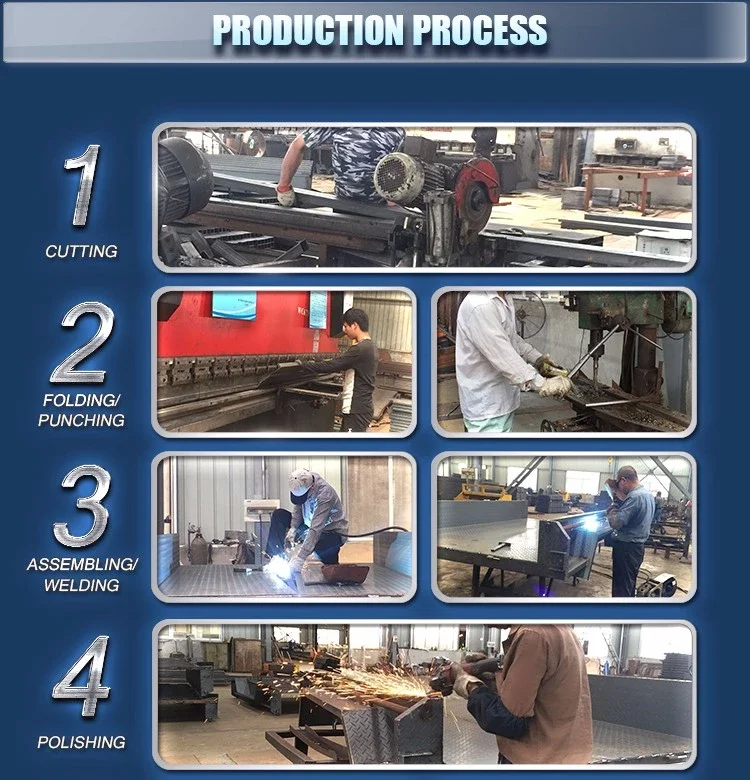 PRODUCTION PROCESS

1
CUTTING

2
FOLDING/ PUNCHING

3
ASSEMBLING/ WELDING

4
POLISHING