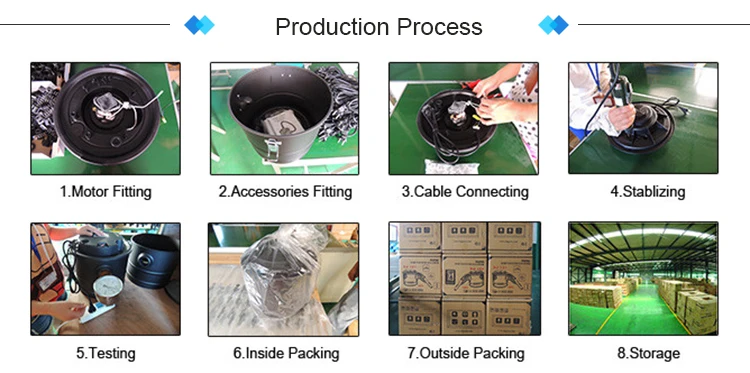 Production Process

1.Motor Fitting

2.Accessories Fitting

3.Cable Connecting

4.Stablizing

5.Testing

6.Inside Packing

7.Outside Packing

8.Storage