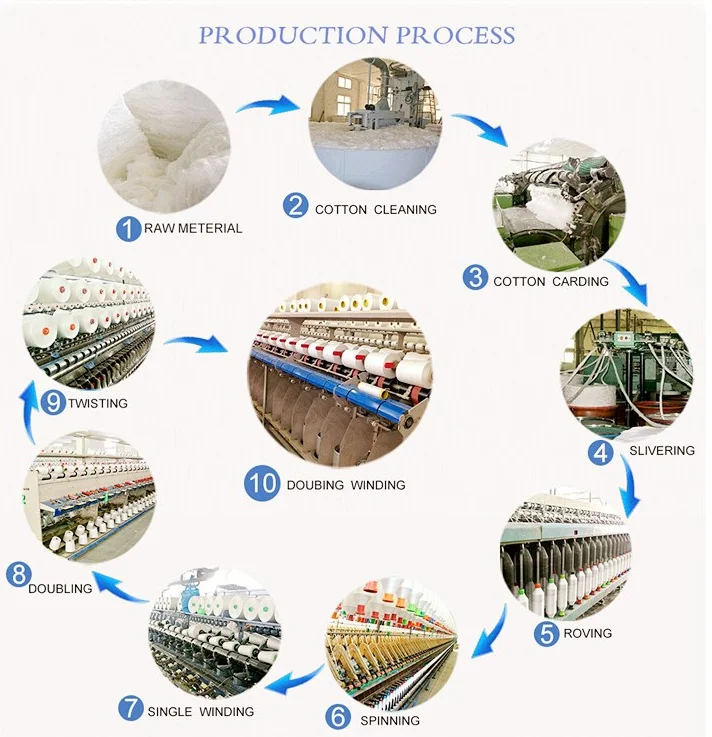 PRODUCTION PROCESS

1 RAW METERIAL

2 COTTON CLEANING

3 COTTON CARDING

4 SLIVERING

5 ROVING

6 SPINNING

7 SINGLE WINDING

8 DOUBLING

9 TWISTING

10 DOUBING WINDING