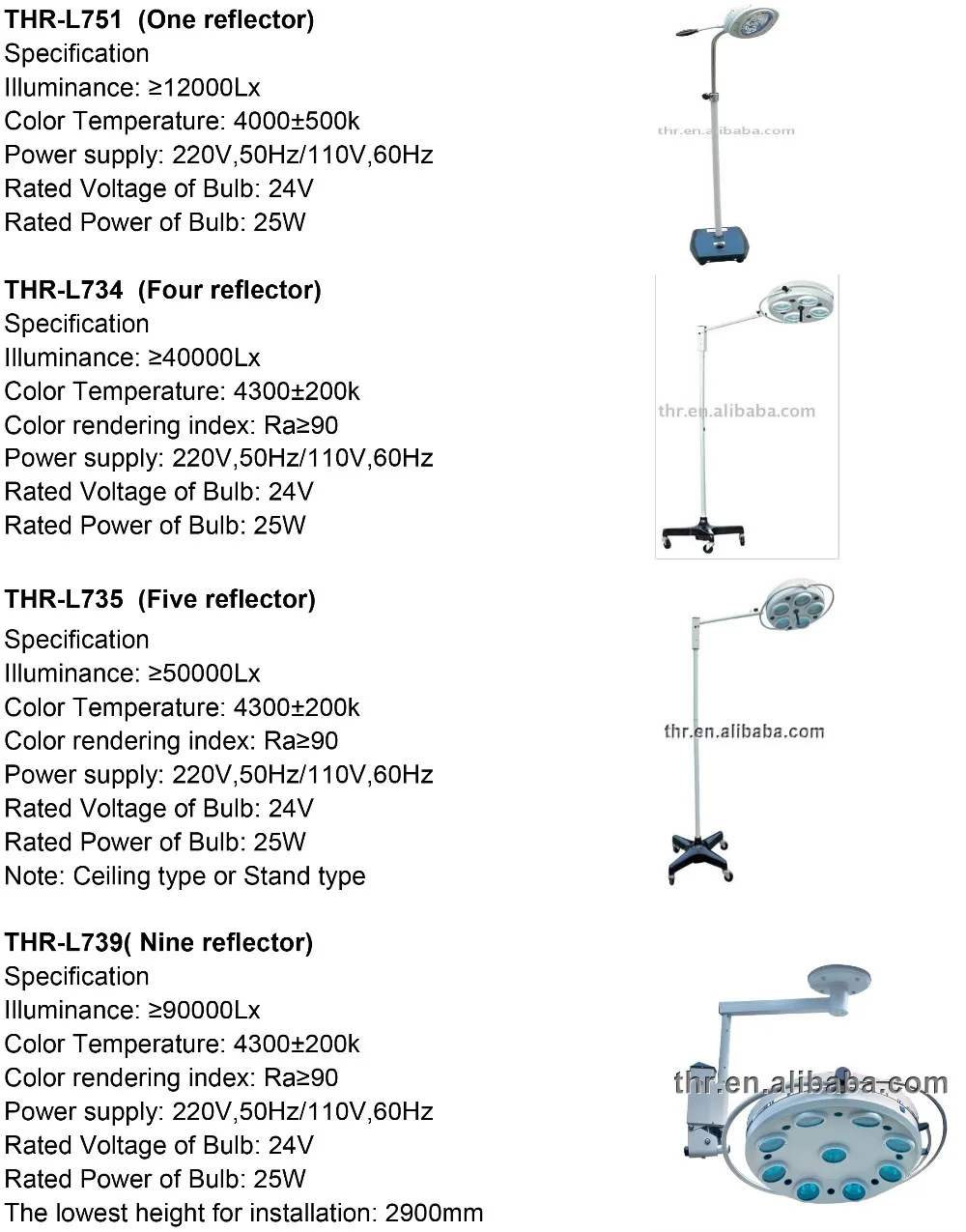 THR-L751 (One reflector)
Specification
Illuminance: ≥12000Lx
Color Temperature: 4000±500k
Power supply: 220V,50Hz/110V,60Hz
Rated Voltage of Bulb: 24V
Rated Power of Bulb: 25W

thr.en.alibaba.com

THR-L734 (Four reflector)
Specification
Illuminance: ≥40000Lx
Color Temperature: 4300±200k
Color rendering index: Ra≥90
Power supply: 220V,50Hz/110V,60Hz
Rated Voltage of Bulb: 24V
Rated Power of Bulb: 25W

thr.en.alibaba.com

THR-L735 (Five reflector)
Specification
Illuminance: ≥50000Lx
Color Temperature: 4300±200k
Color rendering index: Ra≥90
Power supply: 220V,50Hz/110V,60Hz
Rated Voltage of Bulb: 24V
Rated Power of Bulb: 25W
Note: Ceiling type or Stand type

thr.en.alibaba.com

THR-L739( Nine reflector)
Specification
Illuminance: ≥90000Lx
Color Temperature: 4300±200k
Color rendering index: Ra≥90
Power supply: 220V,50Hz/110V,60Hz
Rated Voltage of Bulb: 24V
Rated Power of Bulb: 25W
The lowest height for installation: 2900mm

thr.en.alibaba.com