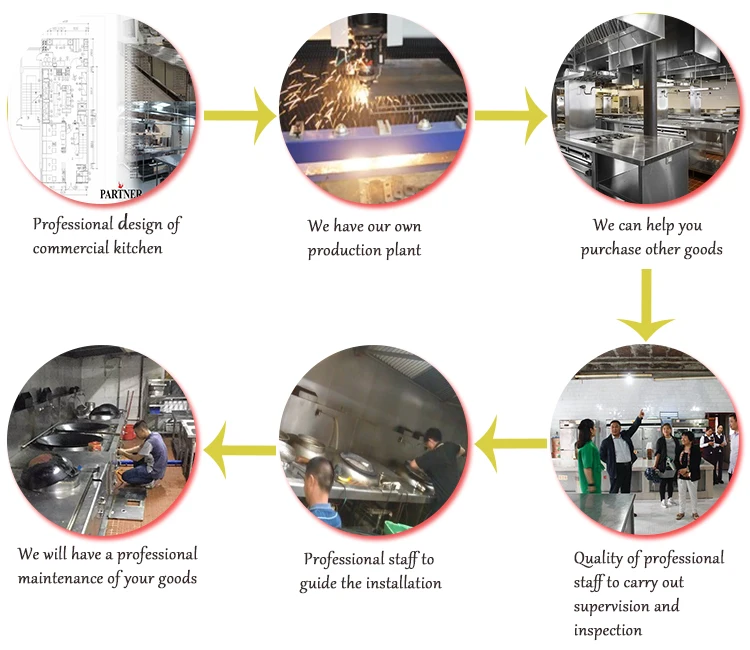 PARTNER

Professional design of commercial kitchen

We have our own production plant

We can help you purchase other goods

Quality of professional staff to carry out supervision and inspection

Professional staff to guide the installation

We will have a professional maintenance of your goods