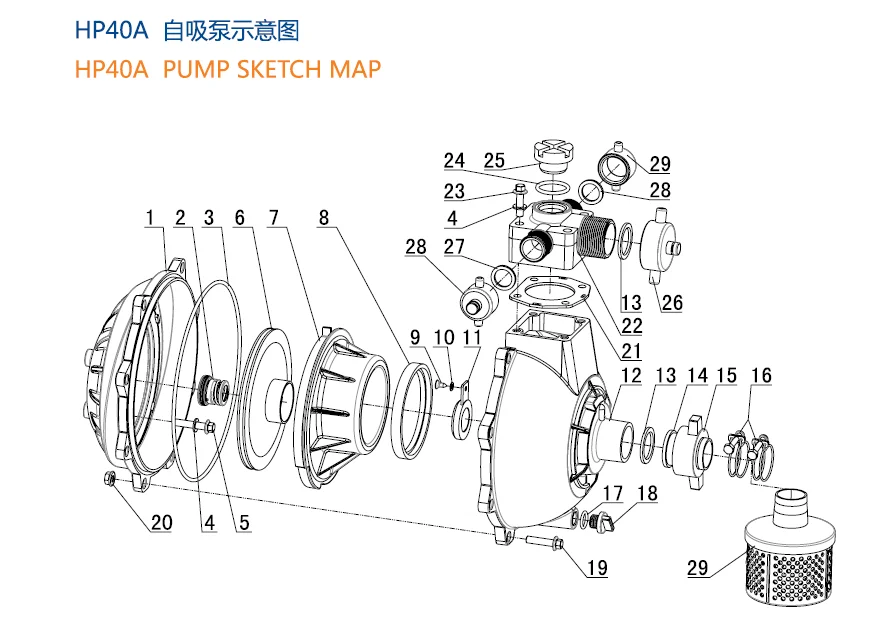 HP40A 自吸泵示意图

HP40A PUMP SKETCH MAP

24 25 29 23 28 4 1 2 3 6 7 8 28 27 13 26 22 21 9 10 11 12 13 14 15 16 17 18 20 4 5 19 29