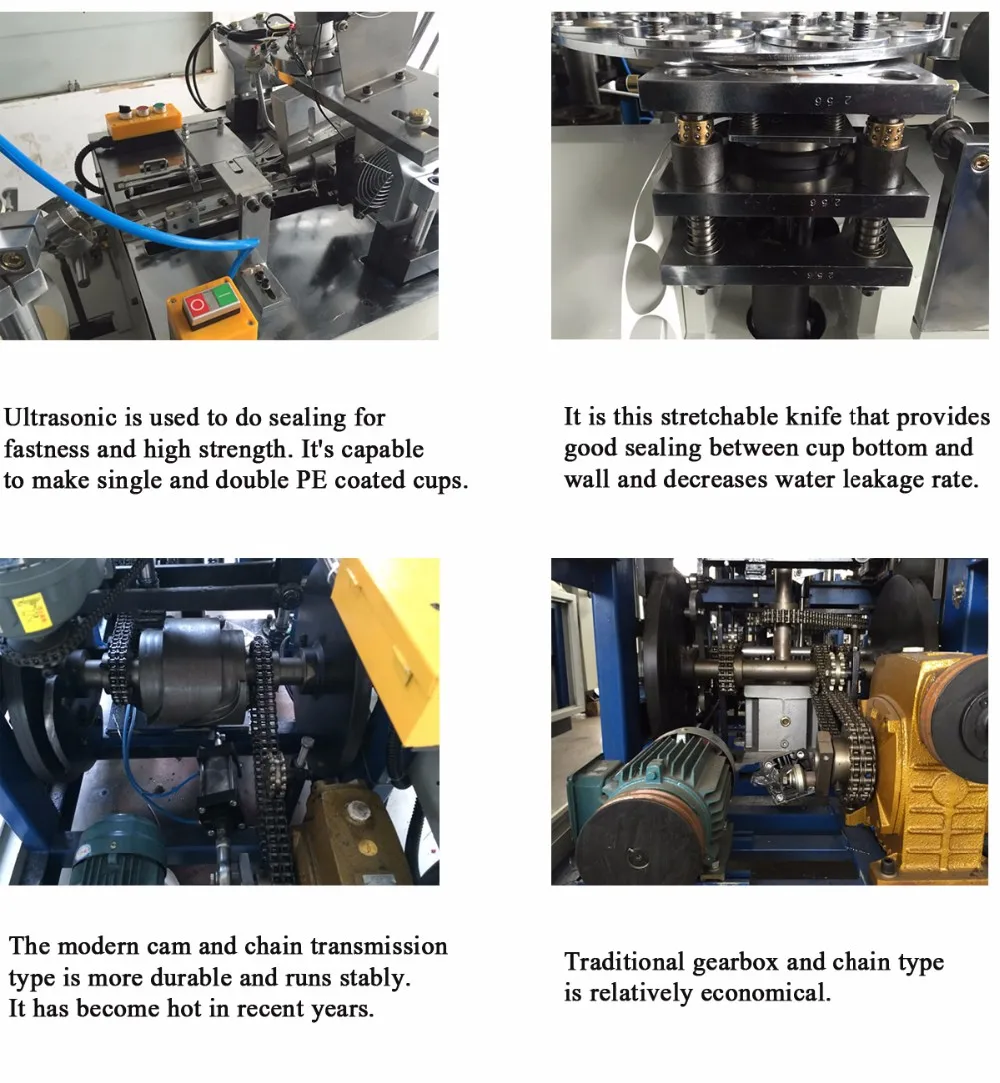 Ultrasonic is used to do sealing for fastness and high strength. It's capable to make single and double PE coated cups.

It is this stretchable knife that provides good sealing between cup bottom and wall and decreases water leakage rate.

The modern cam and chain transmission type is more durable and runs stably. It has become hot in recent years.

Traditional gearbox and chain type is relatively economical.