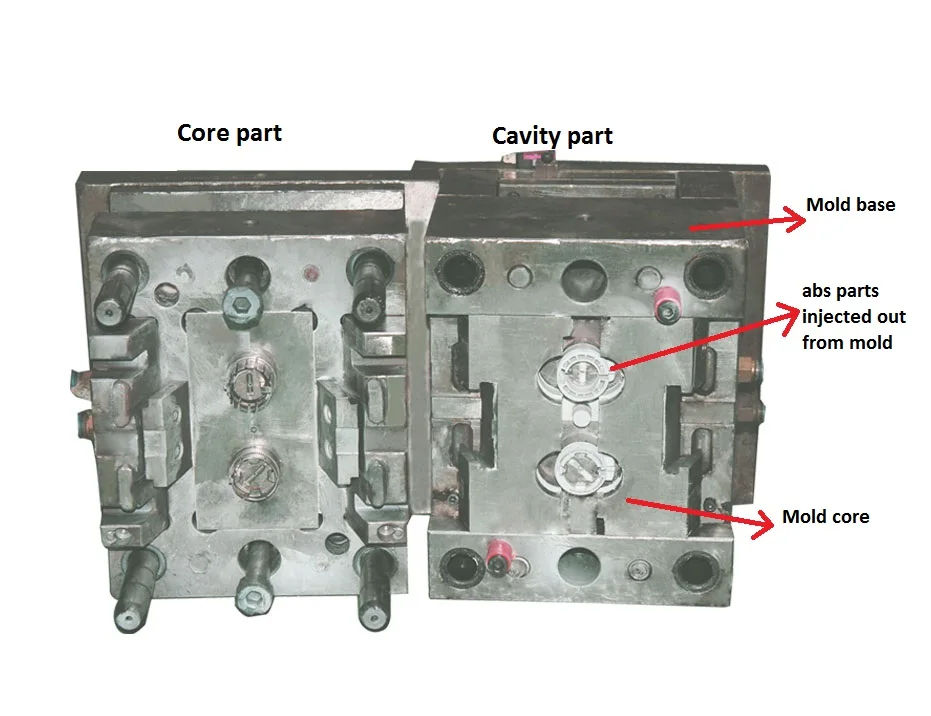 Core part

Cavity part

Mold base

abs parts injected out from mold

Mold core