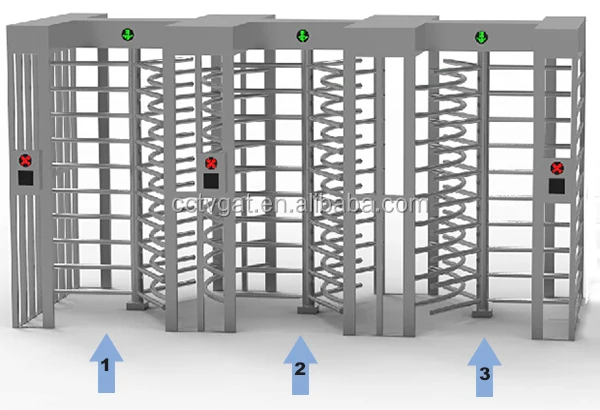 cctvgat.en.alibaba.com

1

2

3