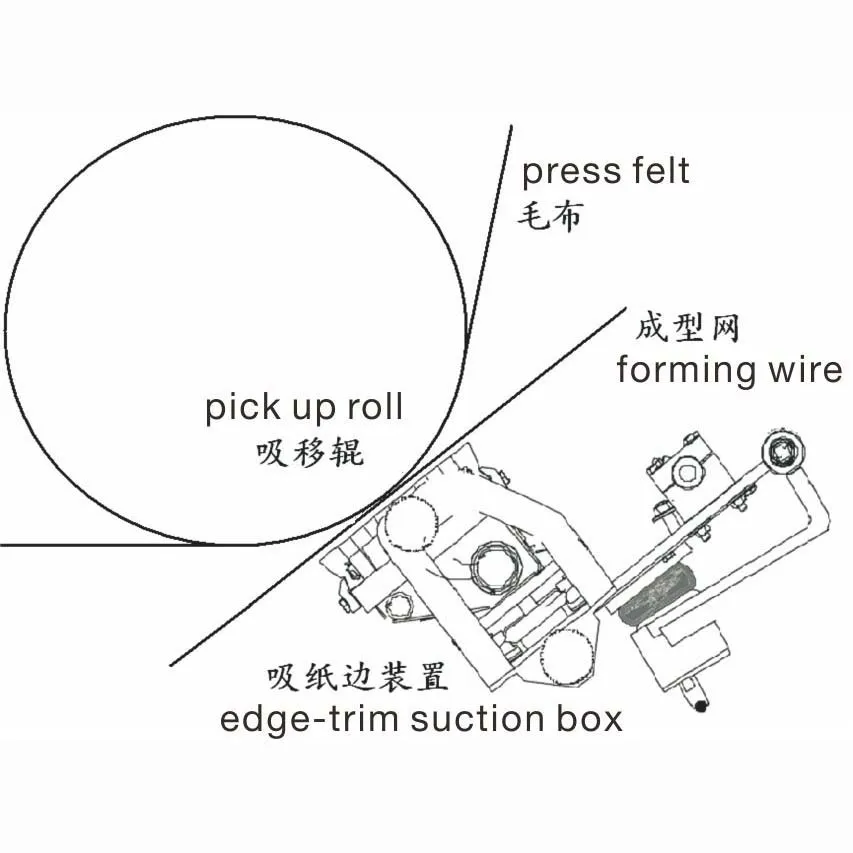 press felt
毛布

成型网
forming wire

pick up roll
吸移辊

吸纸边装置
edge-trim suction box