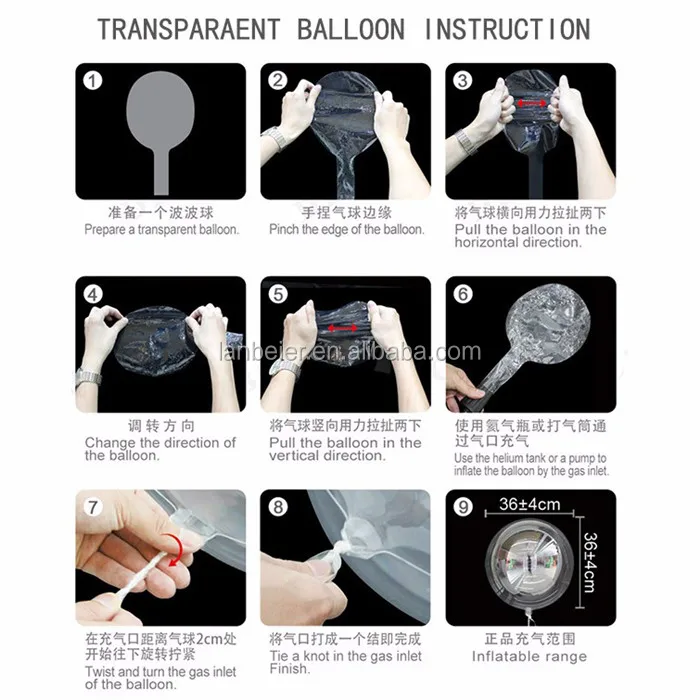 TRANSPARAENT BALLOON INSTRUCTION

1

准备一个波波球
Prepare a transparent balloon.

2

手捏气球边缘
Pinch the edge of the balloon.

3

将气球横向用力拉扯两下
Pull the balloon in the horizontal direction.

4

调转方向
Change the direction of the balloon.

5

将气球竖向用力拉扯两下
Pull the balloon in the vertical direction.

6

使用氦气瓶或打气筒通过气口充气
Use the helium tank or a pump to inflate the balloon by the gas inlet.

lanbeier.en.alibaba.com

7

在充气口距离气球2cm处开始往下旋转拧紧
Twist and turn the gas inlet of the balloon.

8

将气口打成一个结即完成
Tie a knot in the gas inlet Finish.

9

36±4cm

36±4cm

正品充气范围
Inflatable range