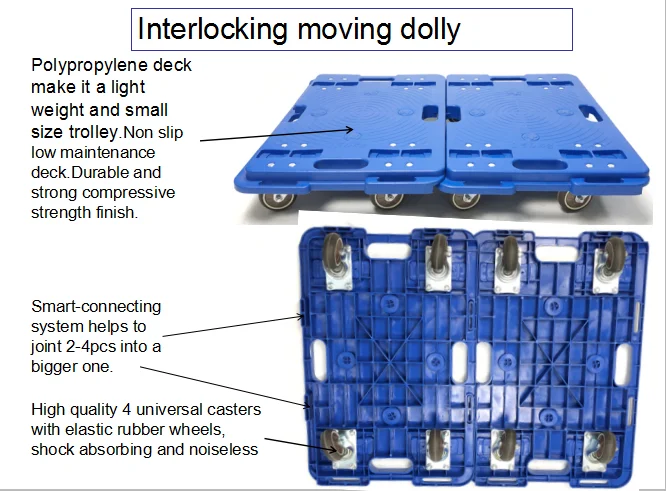 Interlocking moving dolly

Polypropylene deck make it a light weight and small size trolley.Non slip low maintenance deck.Durable and strong compressive strength finish.

Smart-connecting system helps to joint 2-4pcs into a bigger one.

High quality 4 universal casters with elastic rubber wheels, shock absorbing and noiseless