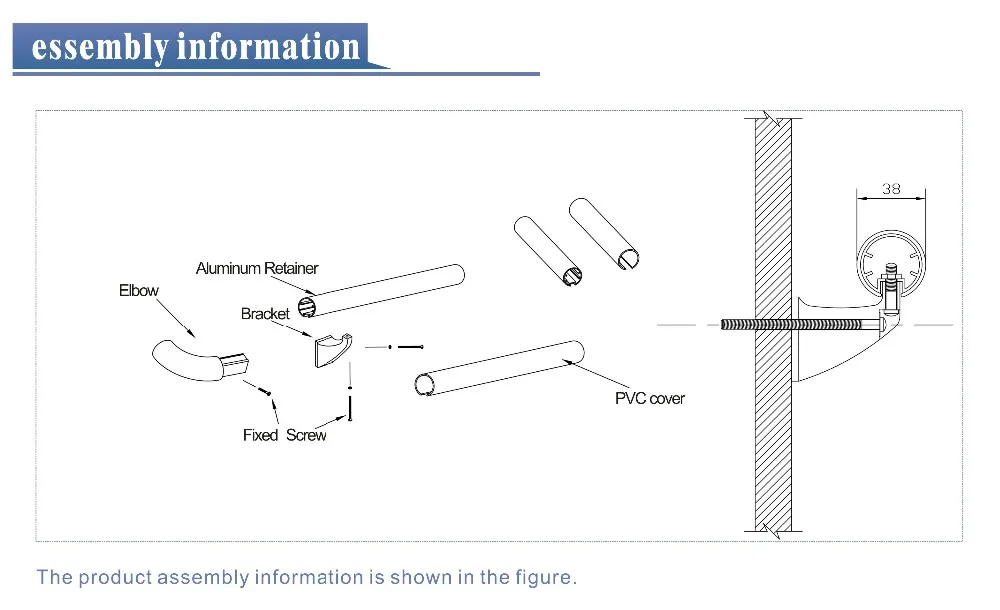 assembly information

Aluminum Retainer

Elbow

Bracket

Fixed Screw

PVC cover

38

The product assembly information is shown in the figure.