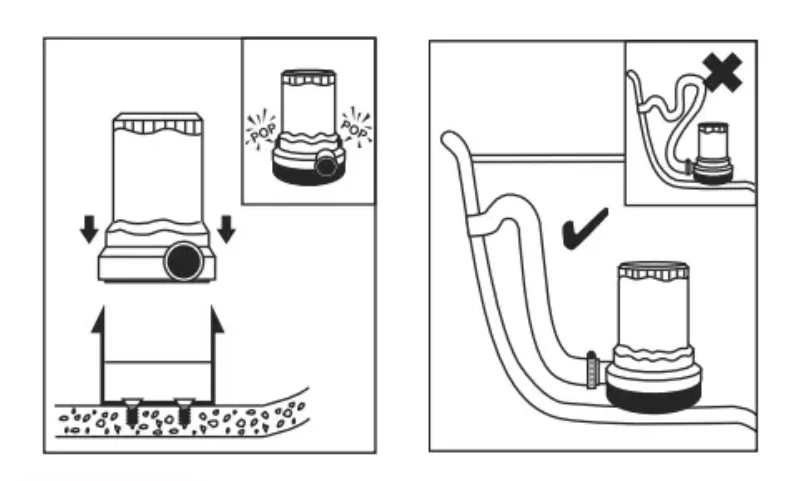 POP POP