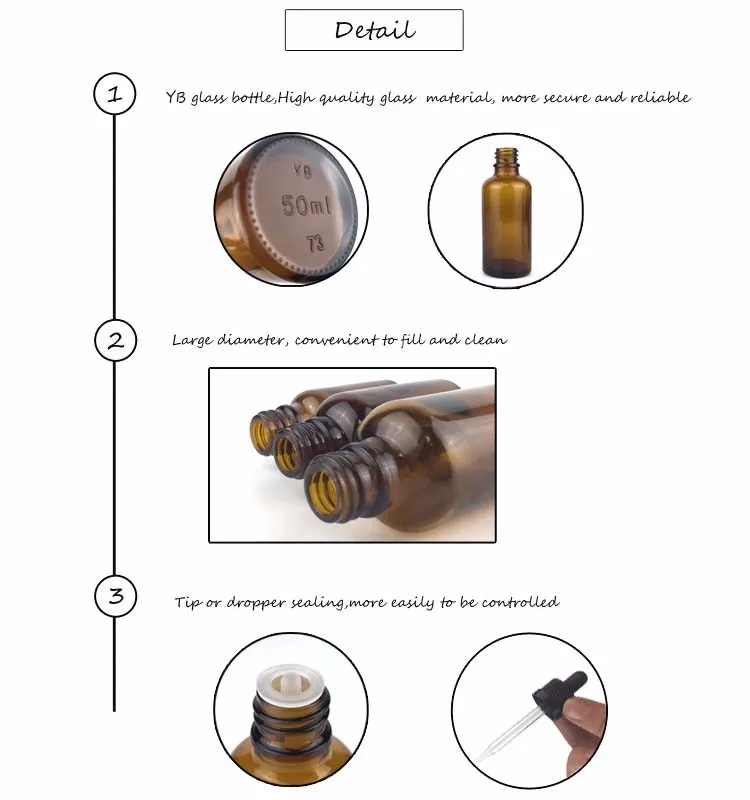 Detail

1 YB glass bottle,High quality glass material, more secure and reliable

YB
50ml
73

2 Large diameter, convenient to fill and clean

3 Tip or dropper sealing,more easily to be controlled