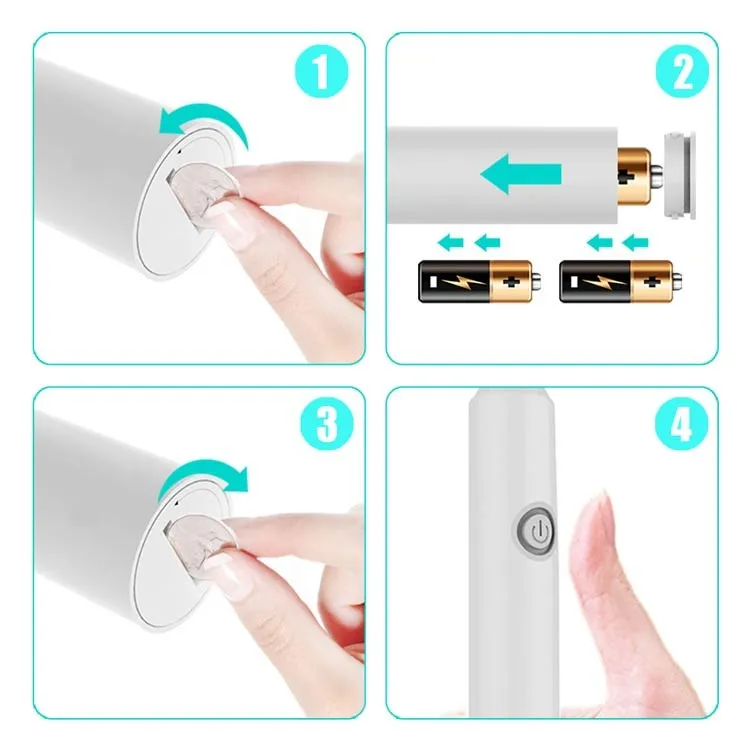 1

2

3

4