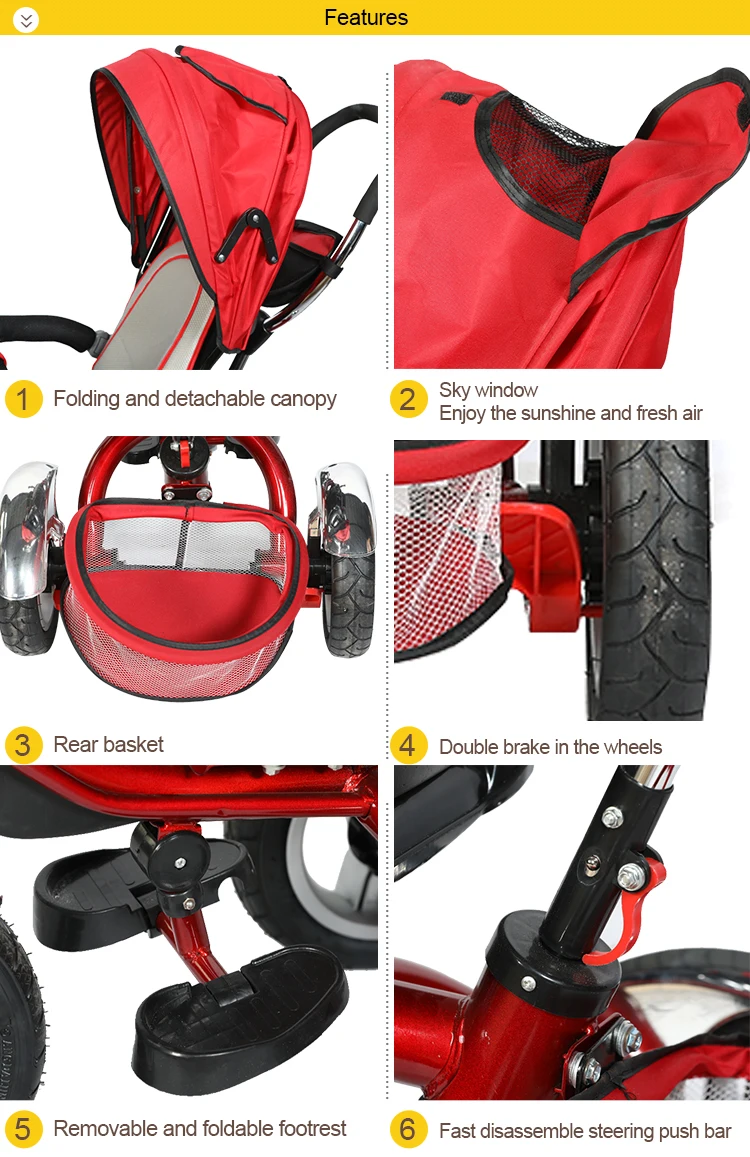 Features

1 Folding and detachable canopy

2 Sky window
Enjoy the sunshine and fresh air

3 Rear basket

4 Double brake in the wheels

5 Removable and foldable footrest

6 Fast disassemble steering push bar