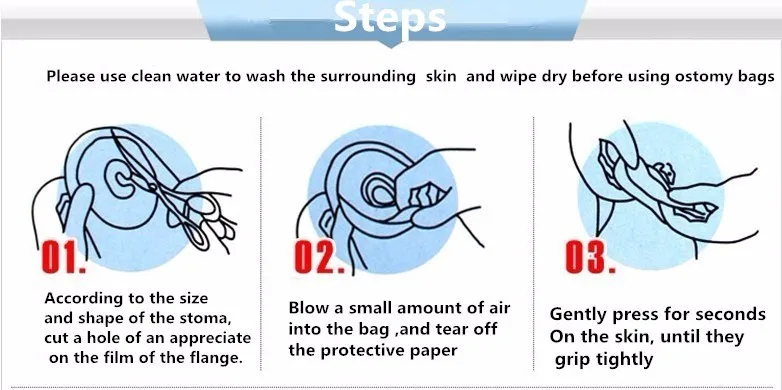 Steps

Please use clean water to wash the surrounding skin and wipe dry before using ostomy bags

01.

According to the size and shape of the stoma, cut a hole of an appreciate on the film of the flange.

02.

Blow a small amount of air into the bag ,and tear off the protective paper

03.

Gently press for seconds On the skin, until they grip tightly