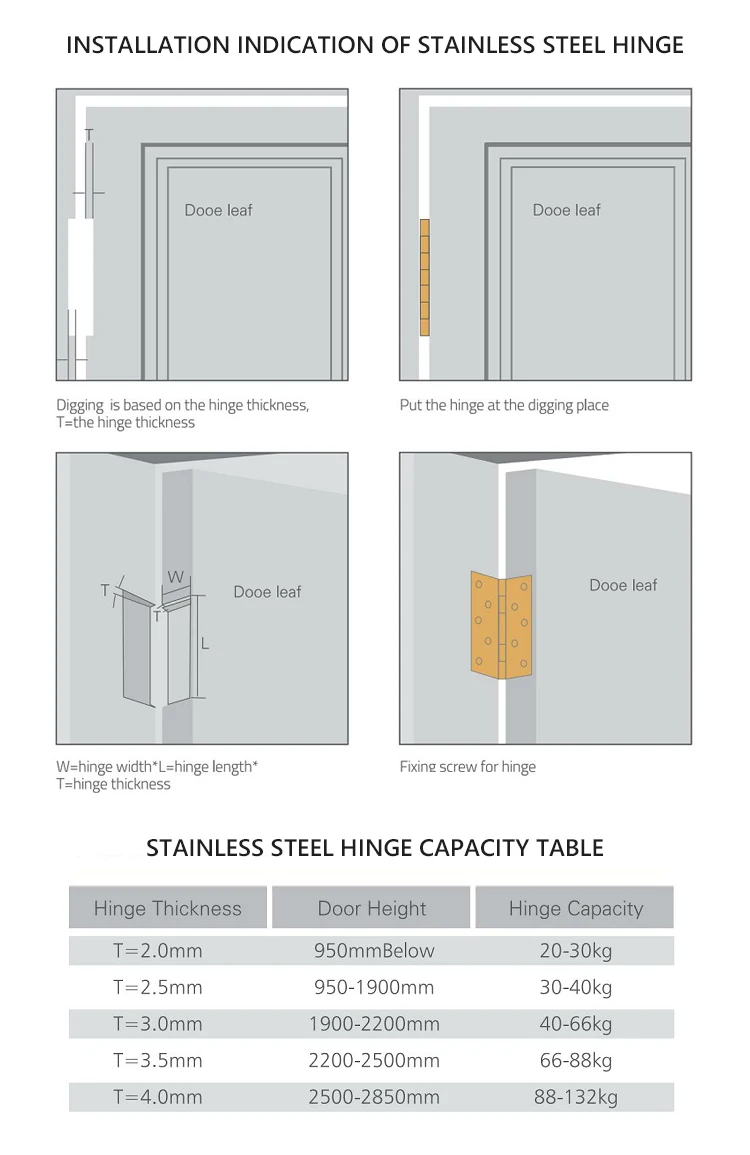 INSTALLATION INDICATION OF STAINLESS STEEL HINGE

T

Dooe leaf

Digging is based on the hinge thickness, T=the hinge thickness

Dooe leaf

Put the hinge at the digging place

T W T L

Dooe leaf

W=hinge width*L=hinge length* T=hinge thickness

Dooe leaf

Fixing screw for hinge

STAINLESS STEEL HINGE CAPACITY TABLE

| Hinge Thickness | Door Height | Hinge Capacity |
|---|---|---|
| T=2.0mm | 950mmBelow | 20-30kg |
| T=2.5mm | 950-1900mm | 30-40kg |
| T=3.0mm | 1900-2200mm | 40-66kg |
| T=3.5mm | 2200-2500mm | 66-88kg |
| T=4.0mm | 2500-2850mm | 88-132kg |