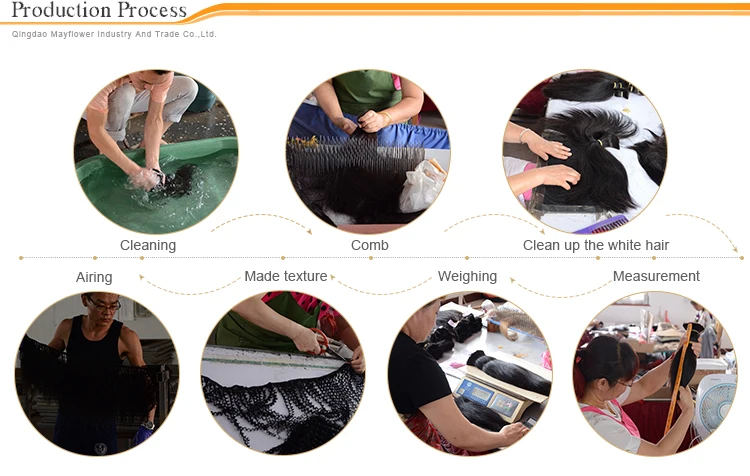 Production Process
Qingdao Mayflower Industry And Trade Co.,Ltd.

Cleaning
Comb
Clean up the white hair

Airing
Made texture
Weighing
Measurement