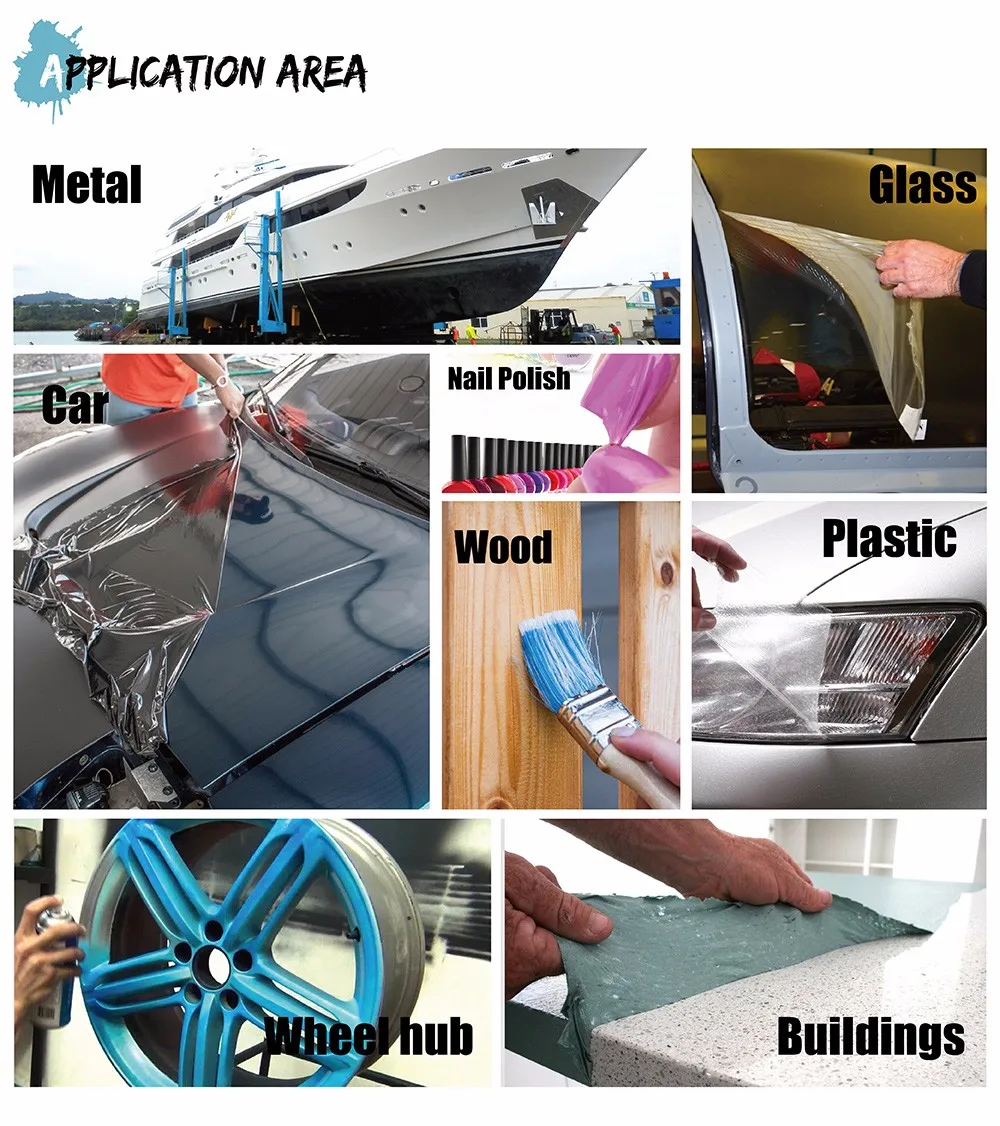 APPLICATION AREA

Metal

Glass

Car

Nail Polish

Wood

Plastic

Wheel hub

Buildings