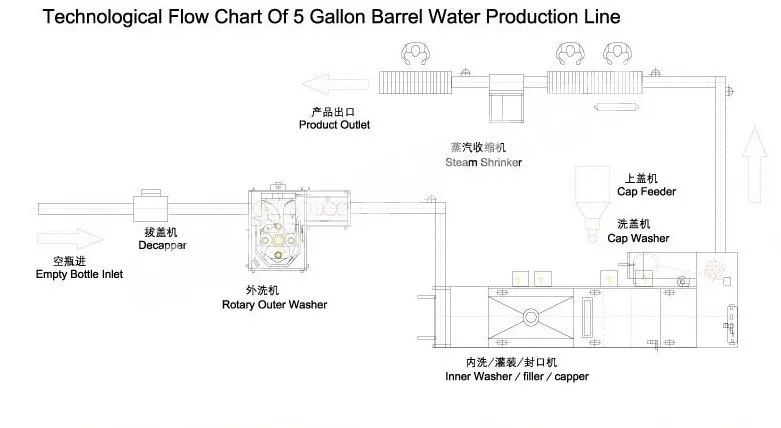 Technological Flow Chart Of 5 Gallon Barrel Water Production Line

产品出口
Product Outlet

蒸汽收缩机
Steam Shrinker

上盖机
Cap Feeder

洗盖机
Cap Washer

拔盖机
Decapper

空瓶进
Empty Bottle Inlet

外洗机
Rotary Outer Washer

内洗/灌装/封口机
Inner Washer / filler / capper