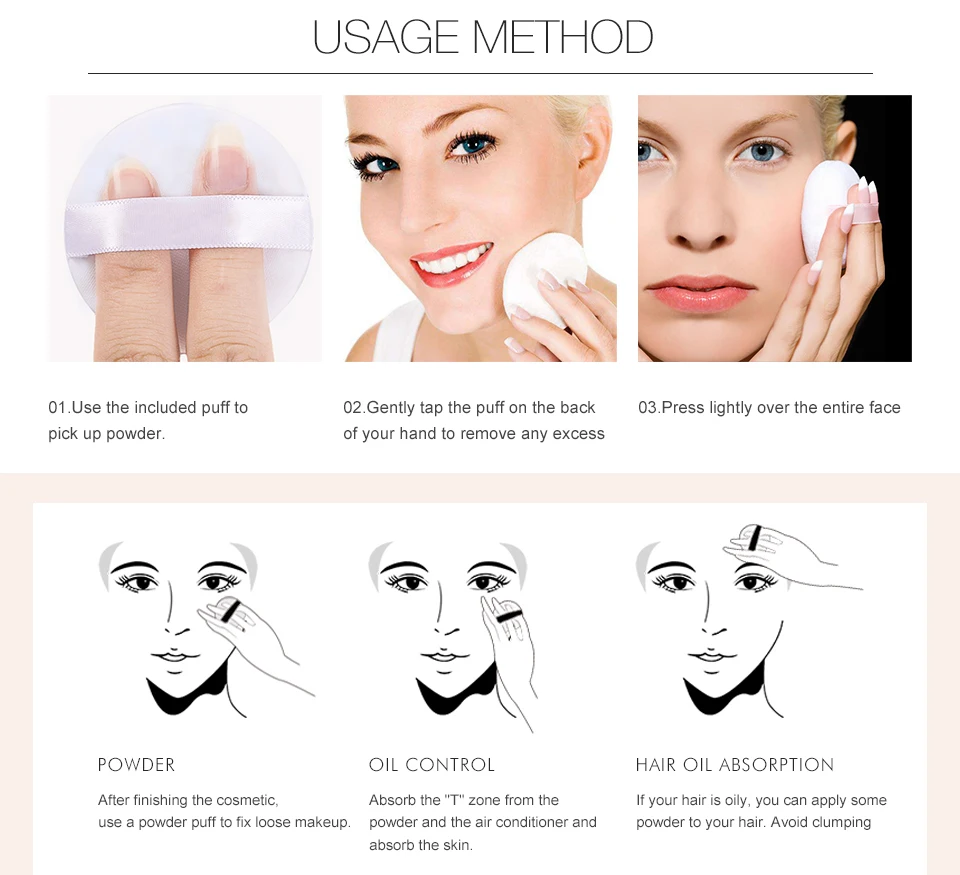 USAGE METHOD

01.Use the included puff to pick up powder.

02.Gently tap the puff on the back of your hand to remove any excess

03.Press lightly over the entire face

POWDER

After finishing the cosmetic, use a powder puff to fix loose makeup.

OIL CONTROL

Absorb the "T" zone from the powder and the air conditioner and absorb the skin.

HAIR OIL ABSORPTION

If your hair is oily, you can apply some powder to your hair. Avoid clumping