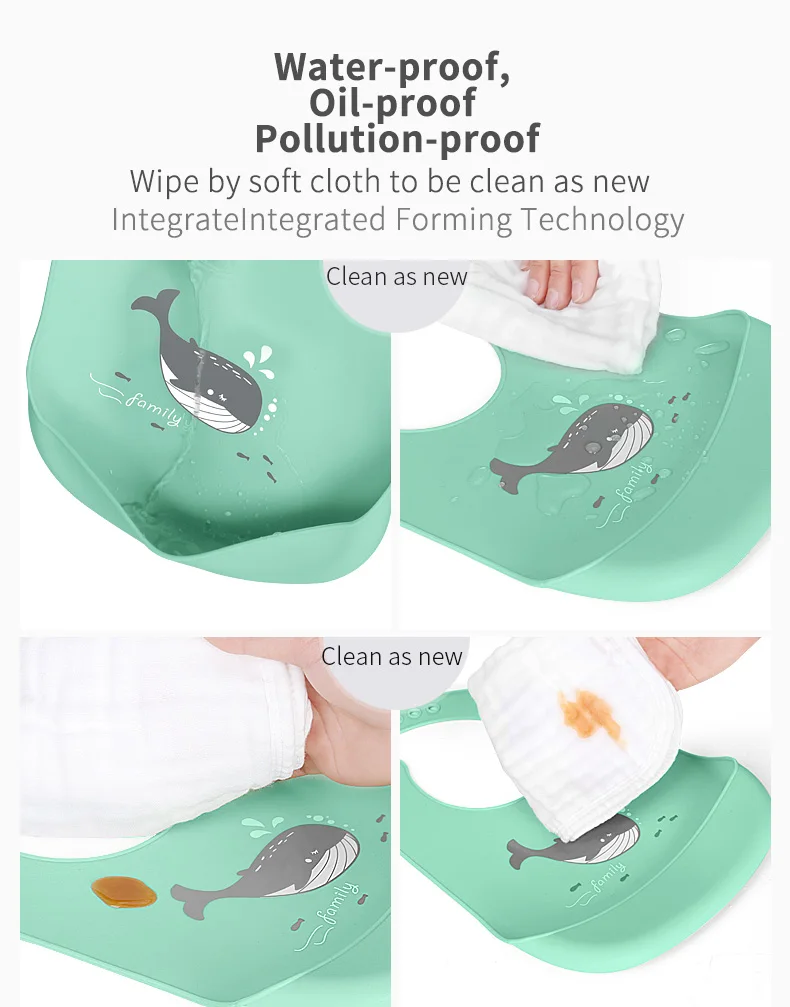 Water-proof,
Oil-proof
Pollution-proof

Wipe by soft cloth to be clean as new
IntegrateIntegrated Forming Technology

Clean as new

family

family

Clean as new

family

family