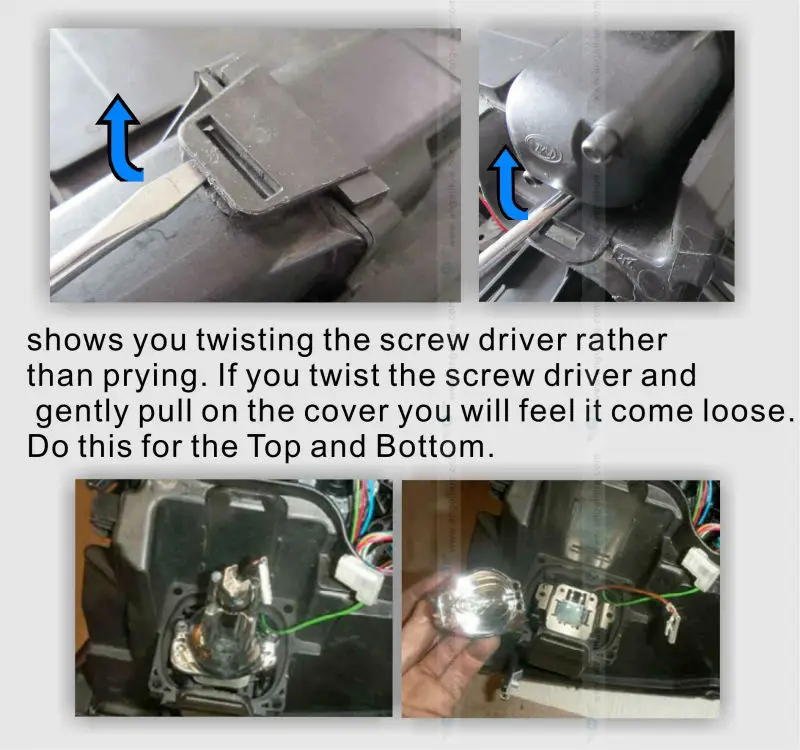 shows you twisting the screw driver rather than prying. If you twist the screw driver and gently pull on the cover you will feel it come loose. Do this for the Top and Bottom.