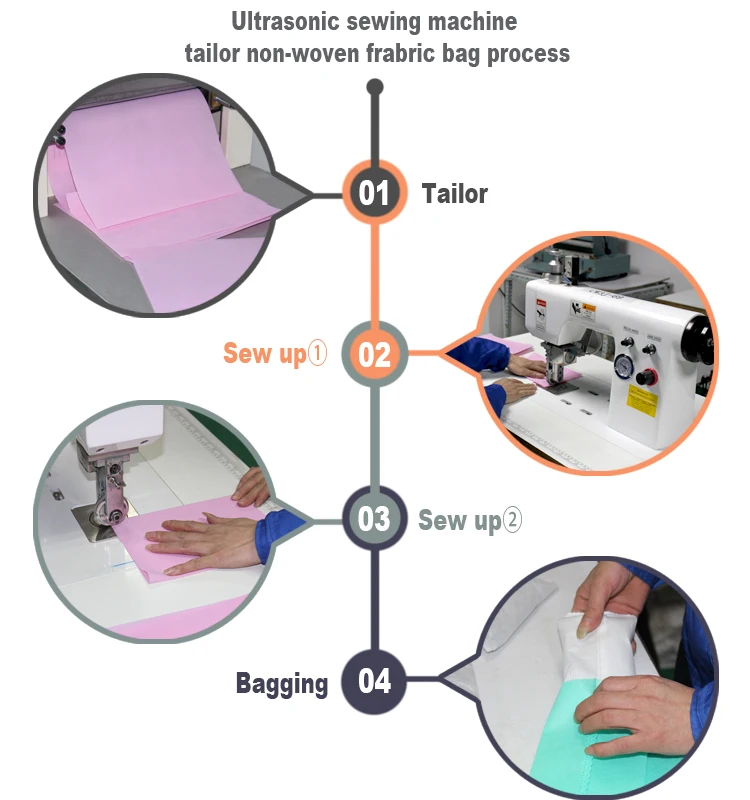 Ultrasonic sewing machine
tailor non-woven frabric bag process

01 Tailor

Sew up① 02

03 Sew up②

Bagging 04