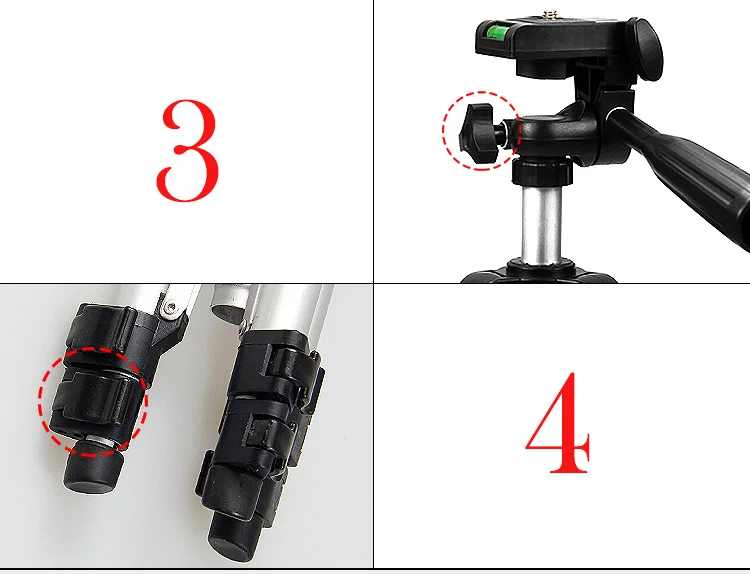 3

4