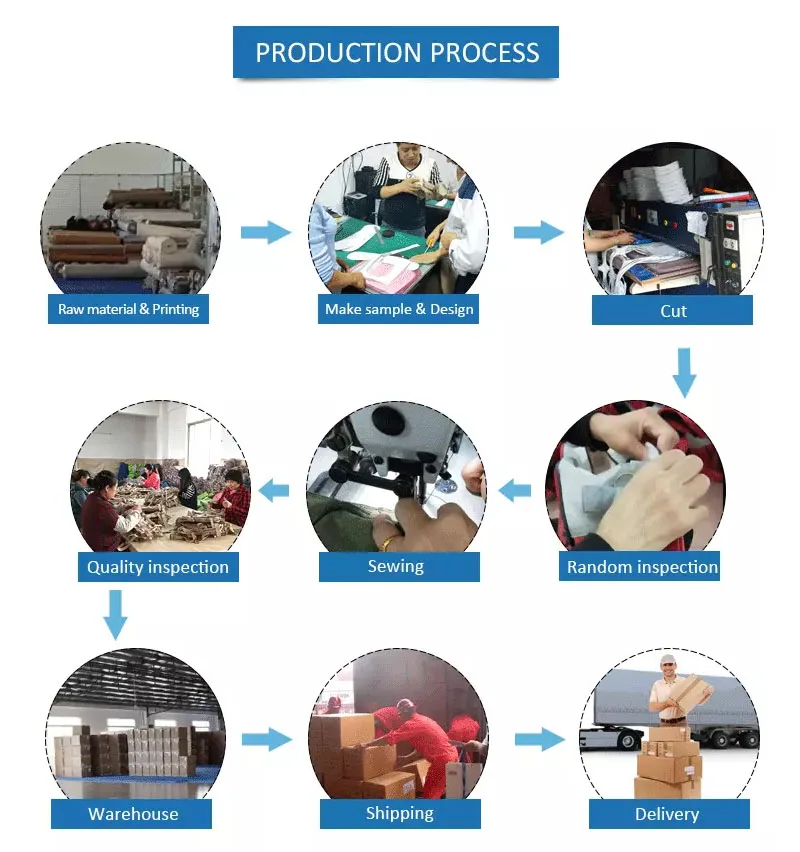 PRODUCTION PROCESS

Raw material & Printing

Make sample & Design

Cut

Random inspection

Sewing

Quality inspection

Warehouse

Shipping

Delivery