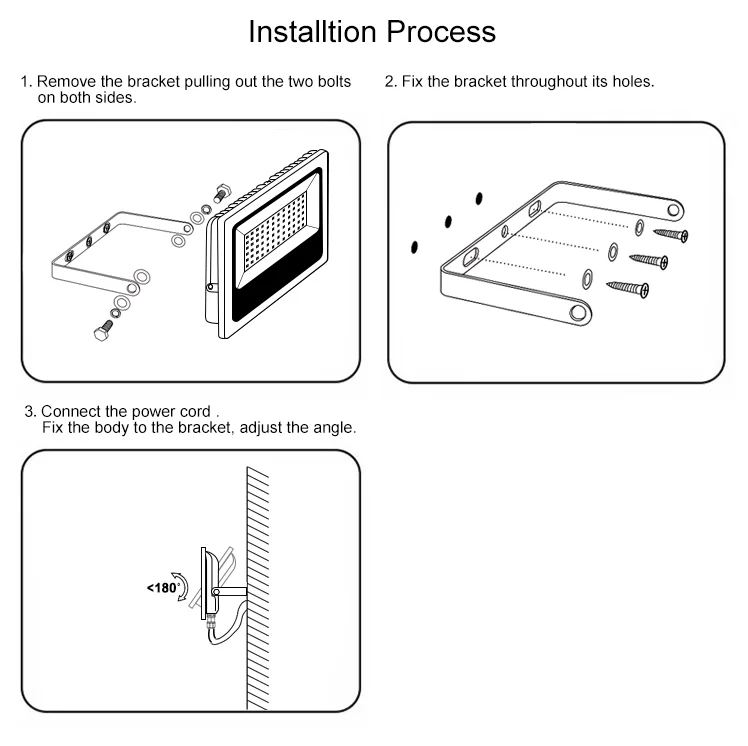 Installtion Process

1. Remove the bracket pulling out the two bolts on both sides.

2. Fix the bracket throughout its holes.

3. Connect the power cord .
Fix the body to the bracket, adjust the angle.

<180°