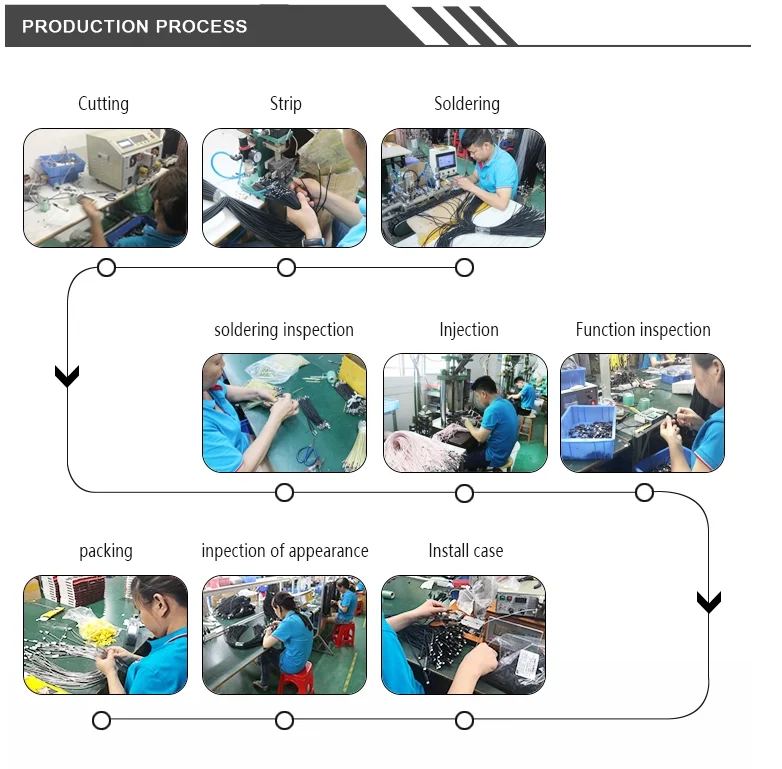 PRODUCTION PROCESS

Cutting

Strip

Soldering

soldering inspection

Injection

Function inspection

packing

inpection of appearance

Install case