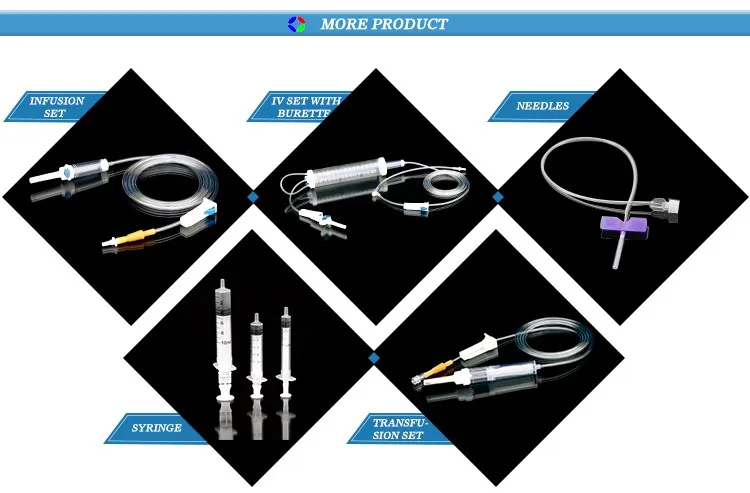 MORE PRODUCT

INFUSION SET

IV SET WITH BURETTE

NEEDLES

SYRINGE

TRANSFUSION SET