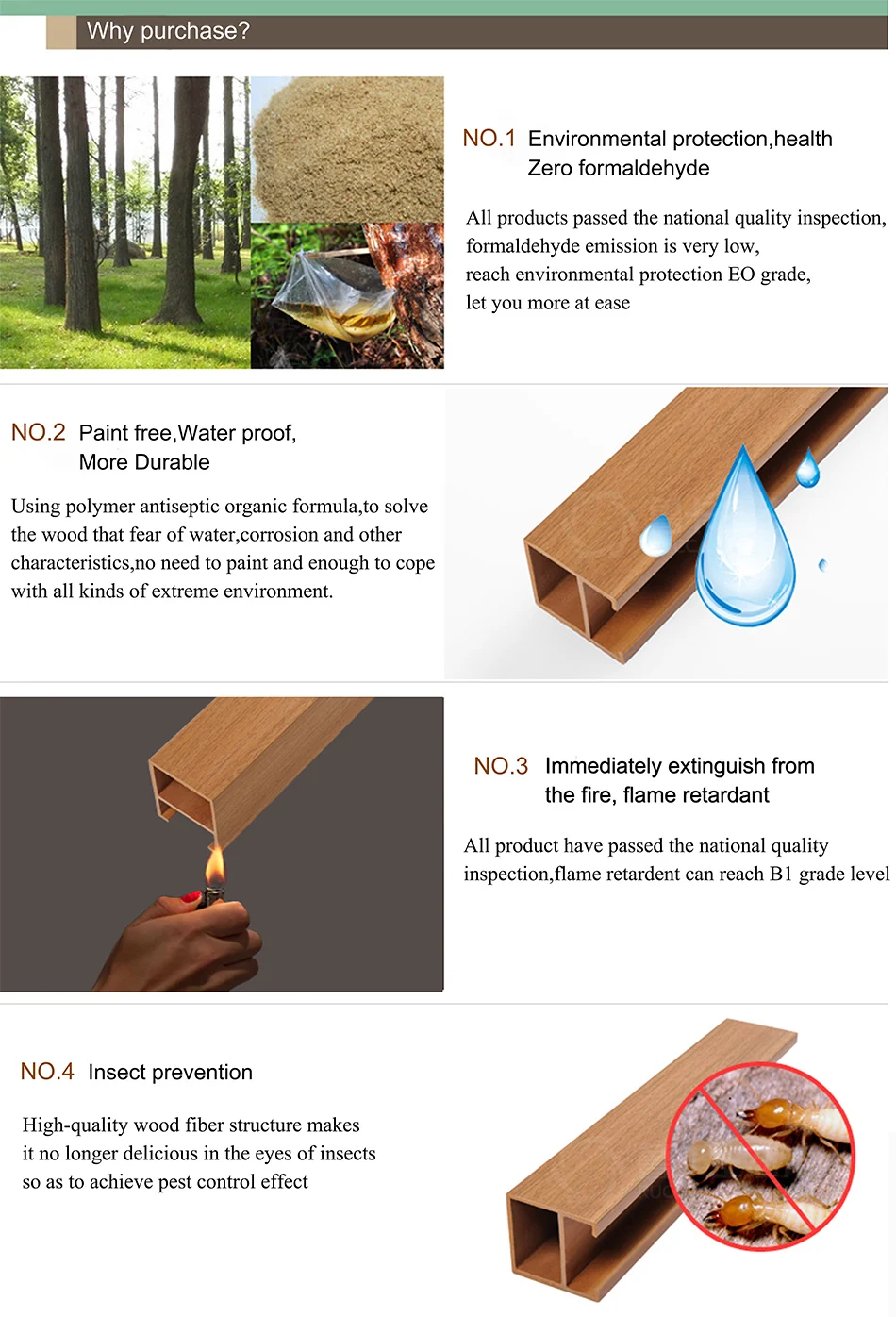 Why purchase?

NO.1 Environmental protection,health Zero formaldehyde

All products passed the national quality inspection, formaldehyde emission is very low, reach environmental protection EO grade, let you more at ease

NO.2 Paint free,Water proof, More Durable

Using polymer antiseptic organic formula,to solve the wood that fear of water,corrosion and other characteristics,no need to paint and enough to cope with all kinds of extreme environment.

NO.3 Immediately extinguish from the fire, flame retardant

All product have passed the national quality inspection,flame retardent can reach B1 grade level

NO.4 Insect prevention

High-quality wood fiber structure makes it no longer delicious in the eyes of insects so as to achieve pest control effect